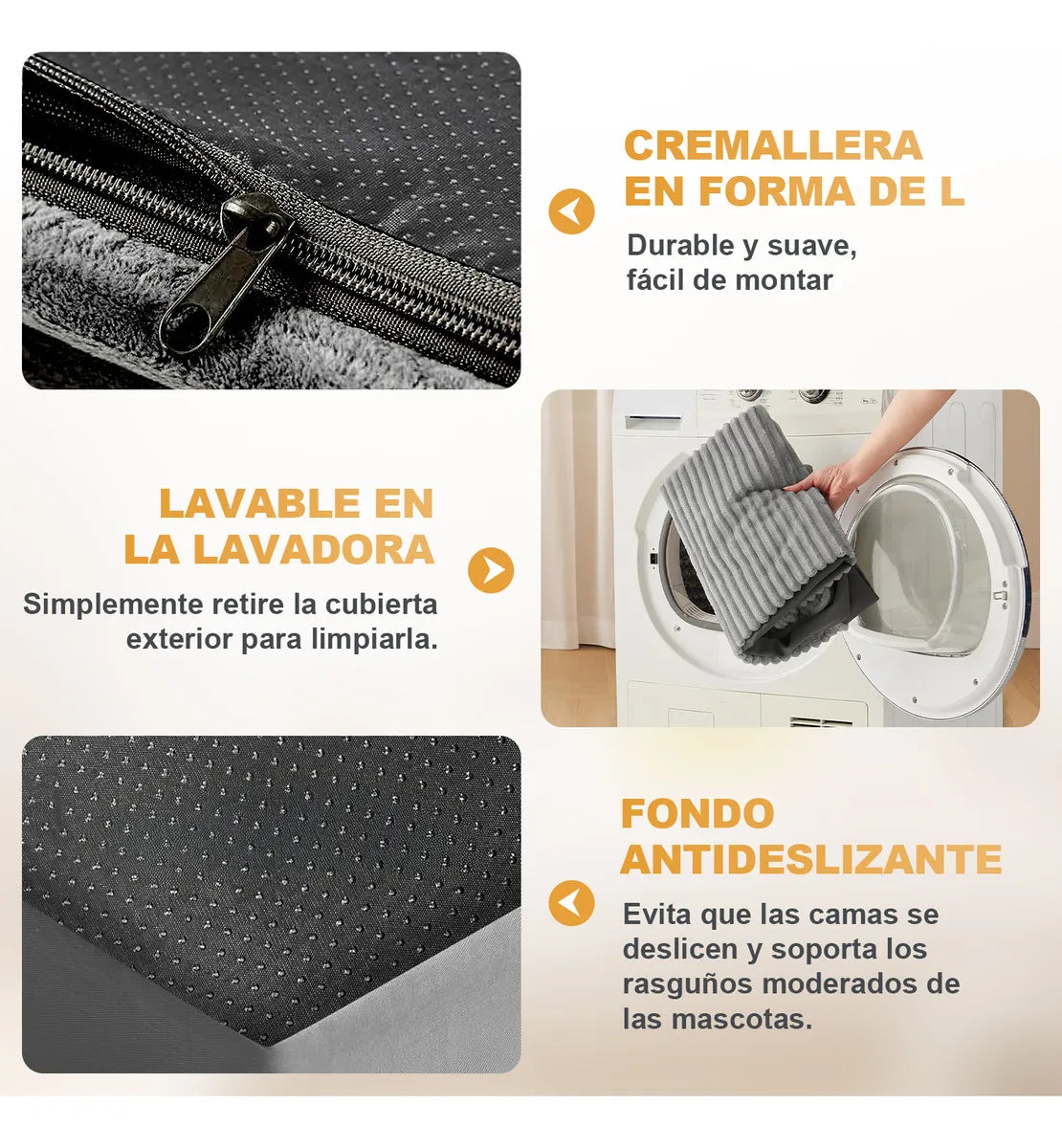 CREMALLERA EN FORMA DE L

Durable y suave, fácil de montar

LAVABLE EN LA LAVADORA

Simplemente retire la cubierta exterior para limpiarla.

FONDO ANTIDESLIZANTE

Evita que las camas se deslicen y soporta los rasguños moderados de las mascotas.