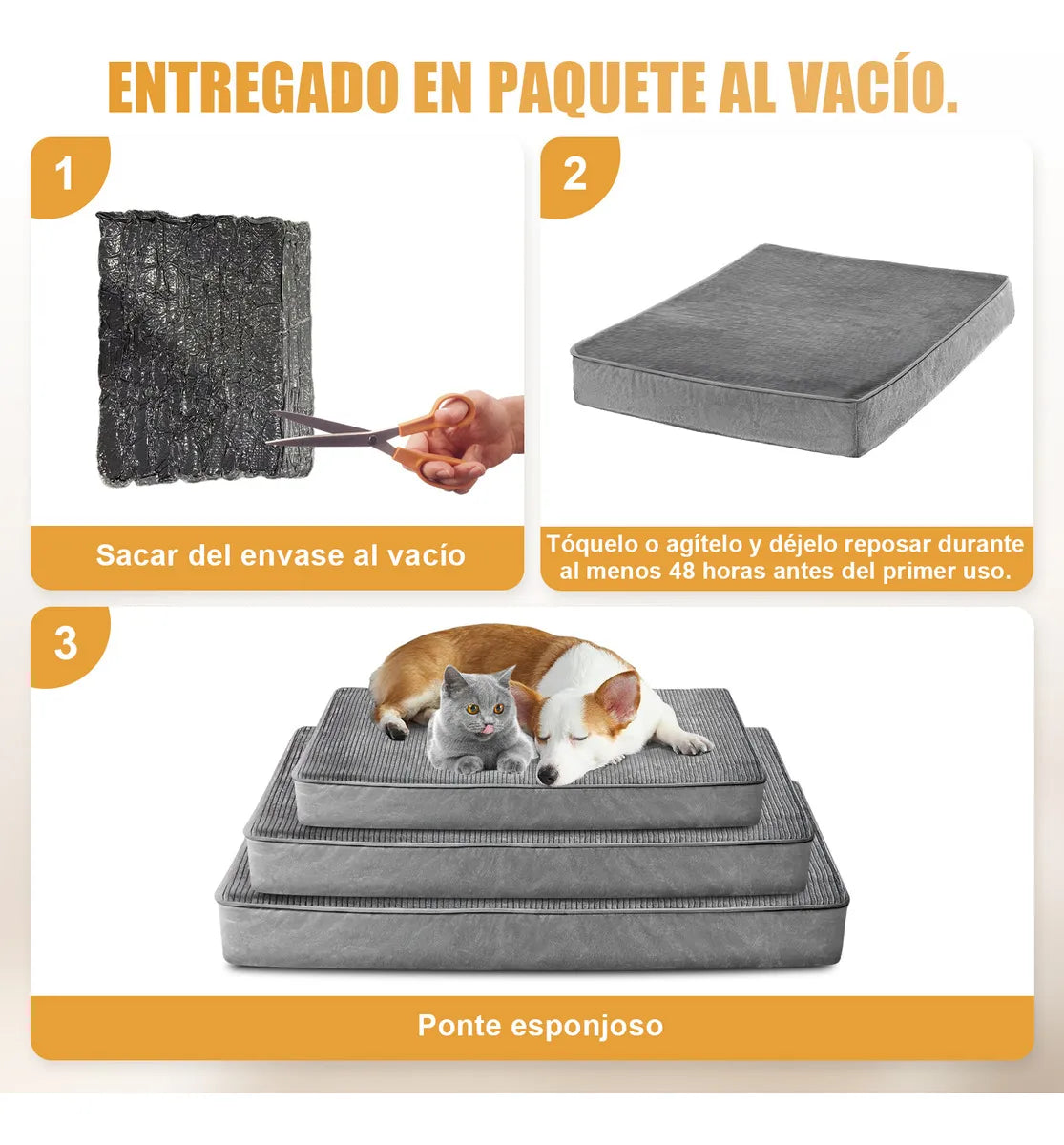 ENTREGADO EN PAQUETE AL VACÍO.

1

Sacar del envase al vacío

2

Tóquelo o agítelo y déjelo reposar durante al menos 48 horas antes del primer uso.

3

Ponte esponjoso