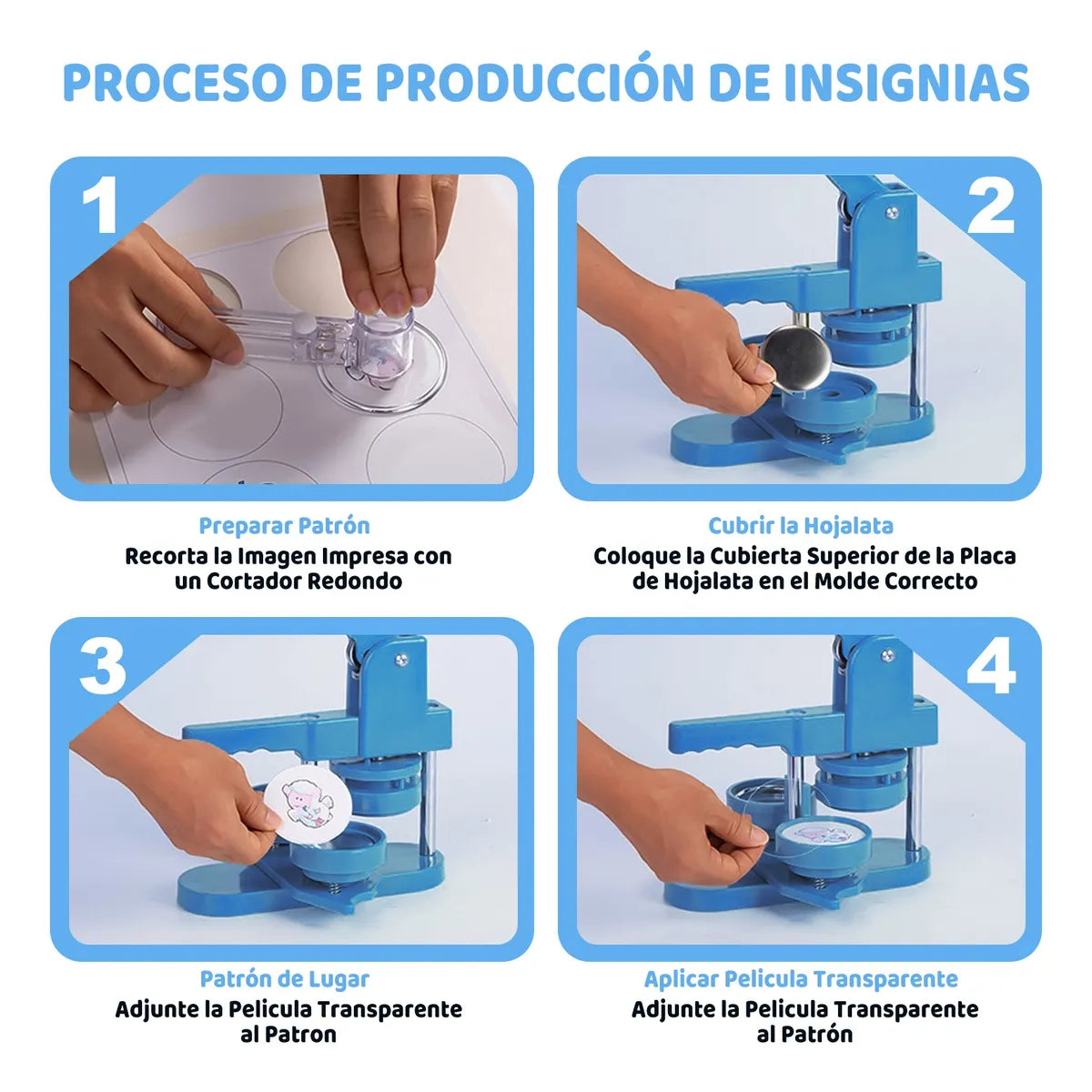 PROCESO DE PRODUCCIÓN DE INSIGNIAS

1

Preparar Patrón
Recorta la Imagen Impresa con un Cortador Redondo

2

Cubrir la Hojalata
Coloque la Cubierta Superior de la Placa de Hojalata en el Molde Correcto

3

Patrón de Lugar
Adjunte la Pelicula Transparente al Patron

4

Aplicar Pelicula Transparente
Adjunte la Pelicula Transparente al Patrón