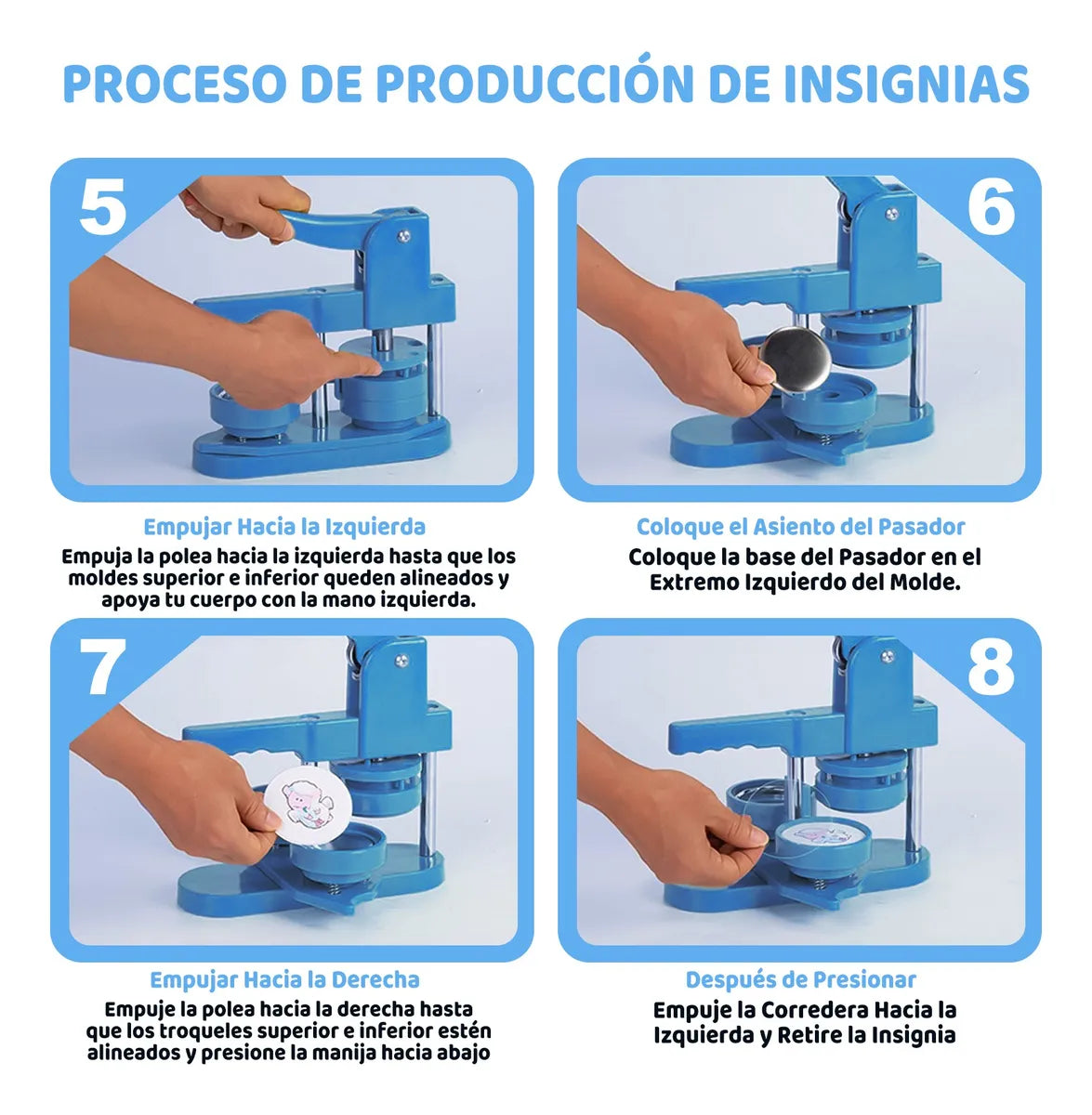 PROCESO DE PRODUCCIÓN DE INSIGNIAS

5

Empujar Hacia la Izquierda

Empuja la polea hacia la izquierda hasta que los moldes superior e inferior queden alineados y apoya tu cuerpo con la mano izquierda.

6

Coloque el Asiento del Pasador

Coloque la base del Pasador en el Extremo Izquierdo del Molde.

7

Empujar Hacia la Derecha

Empuje la polea hacia la derecha hasta que los troqueles superior e inferior estén alineados y presione la manija hacia abajo

8

Después de Presionar

Empuje la Corredera Hacia la Izquierda y Retire la Insignia